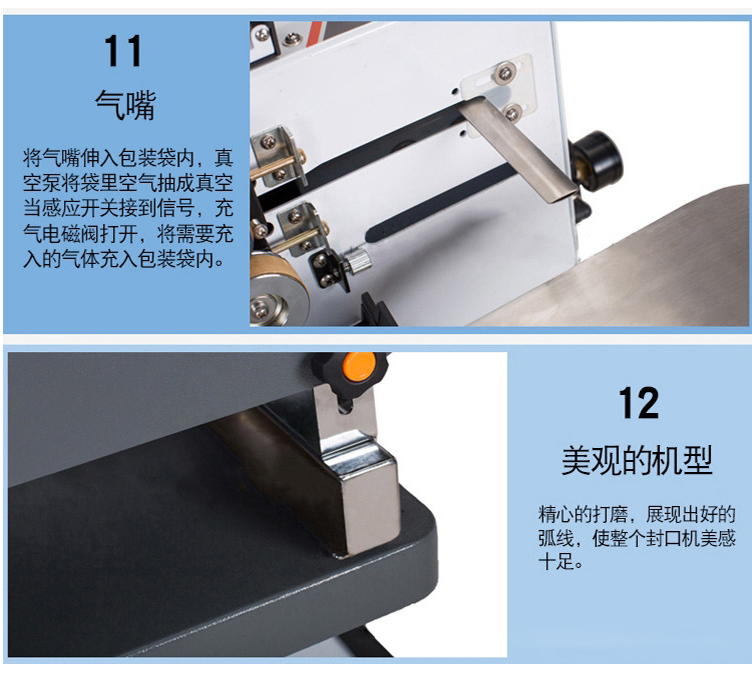 11

气嘴

将气嘴伸入包装袋内，真空泵将袋里空气抽成真空当感应开关接到信号，充气电磁阀打开，将需要充入的气体充入包装袋内。

12

美观的机型

精心的打磨，展现出好的弧线，使整个封口机美感十足。